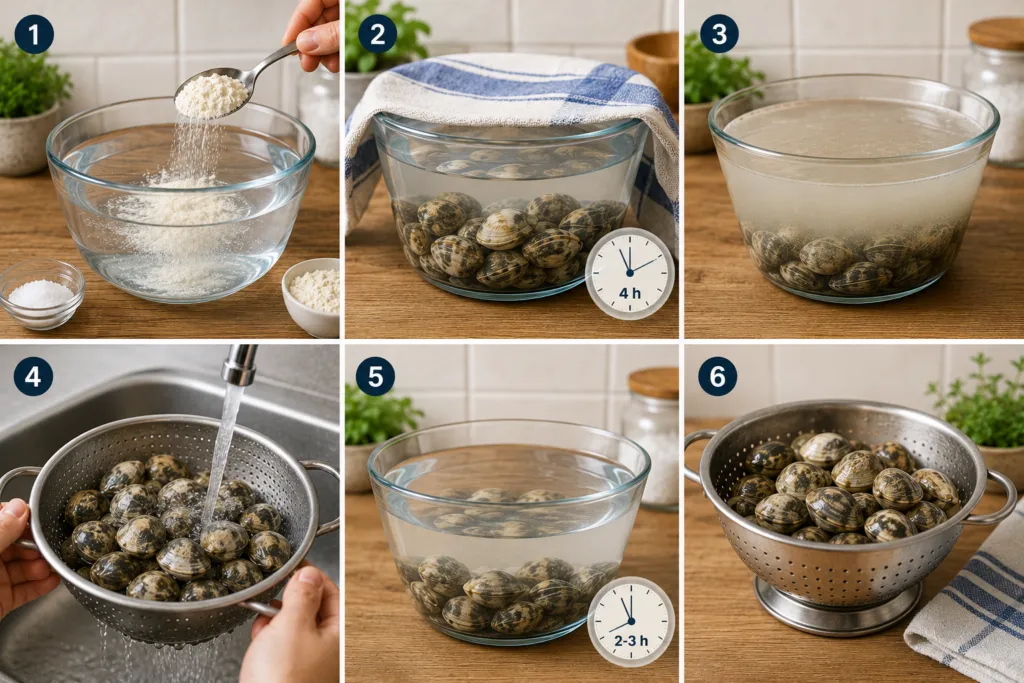 1

2

4 h

3

4

5

2-3 h

6