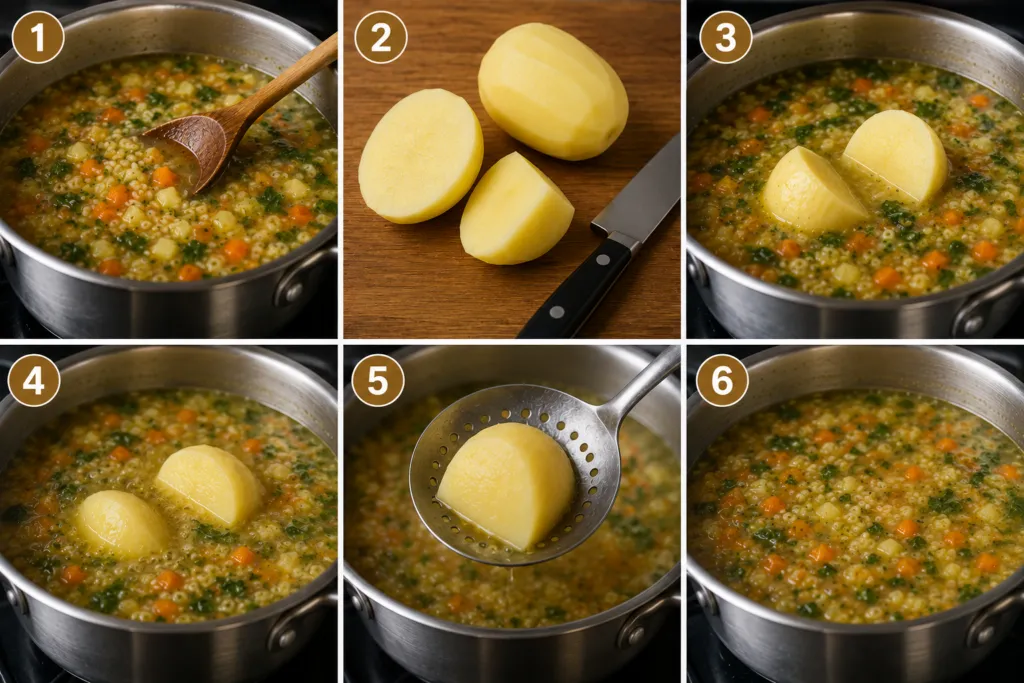 1
2
3
4
5
6